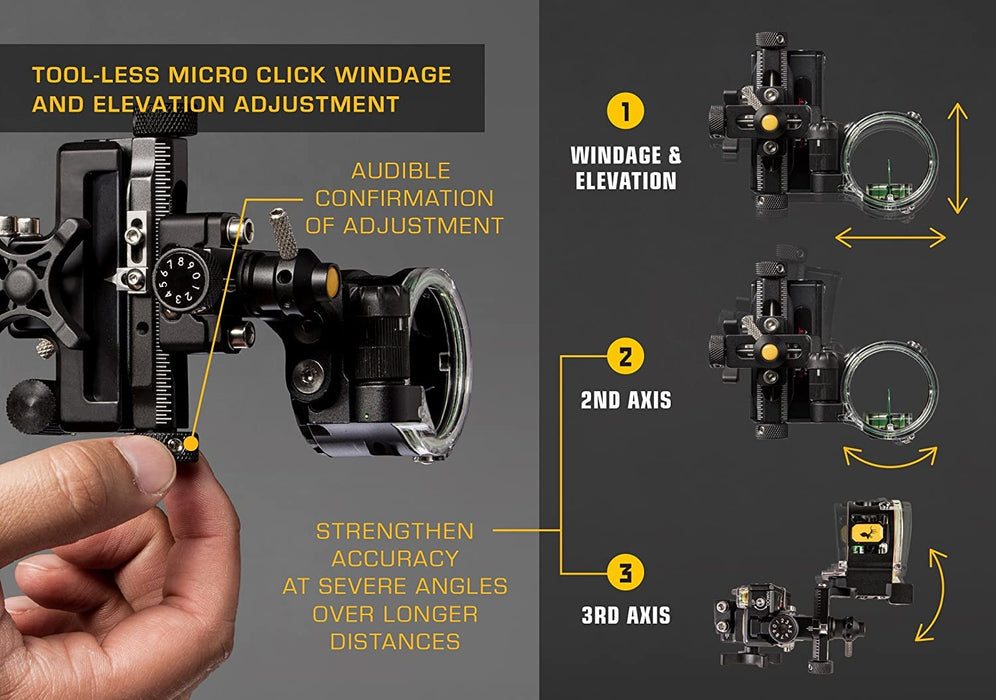 TOOL-LESS MICRO CLICK WINDAGE AND ELEVATION ADJUSTMENT

AUDIBLE CONFIRMATION OF ADJUSTMENT

STRENGTHEN ACCURACY AT SEVERE ANGLES OVER LONGER DISTANCES

1 WINDAGE & ELEVATION

2 2ND AXIS

3 3RD AXIS