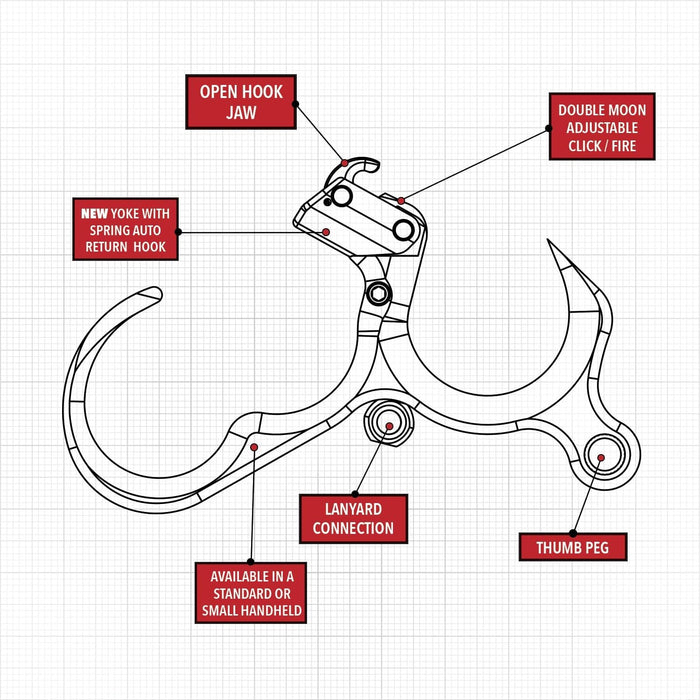 OPEN HOOK JAW

DOUBLE MOON ADJUSTABLE CLICK / FIRE

NEW YOKE WITH SPRING AUTO RETURN HOOK

LANYARD CONNECTION

THUMB PEG

AVAILABLE IN A STANDARD OR SMALL HANDHELD