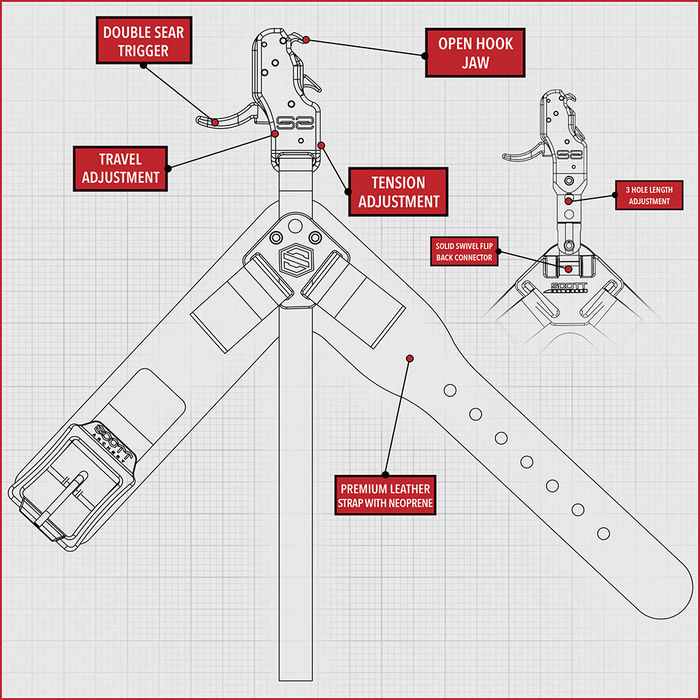 DOUBLE SEAR TRIGGER

OPEN HOOK JAW

S2

TRAVEL ADJUSTMENT

TENSION ADJUSTMENT

S2

3 HOLE LENGTH ADJUSTMENT

SOLID SWIVEL FLIP BACK CONNECTOR

SCOTT

SCOTT

PREMIUM LEATHER STRAP WITH NEOPRENE